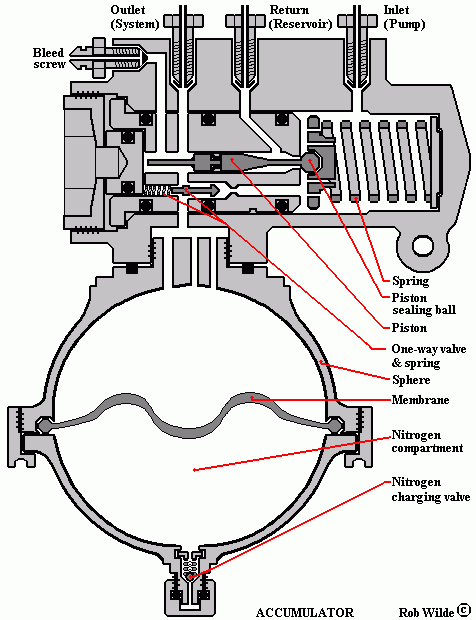 Outlet (System)

Return (Reservoir)

Inlet (Pump)

Bleed screw

Spring

Piston sealing ball

Piston

One-way valve & spring

Sphere

Membrane

Nitrogen compartment

Nitrogen charging valve

ACCUMULATOR

Rob Wilde ©